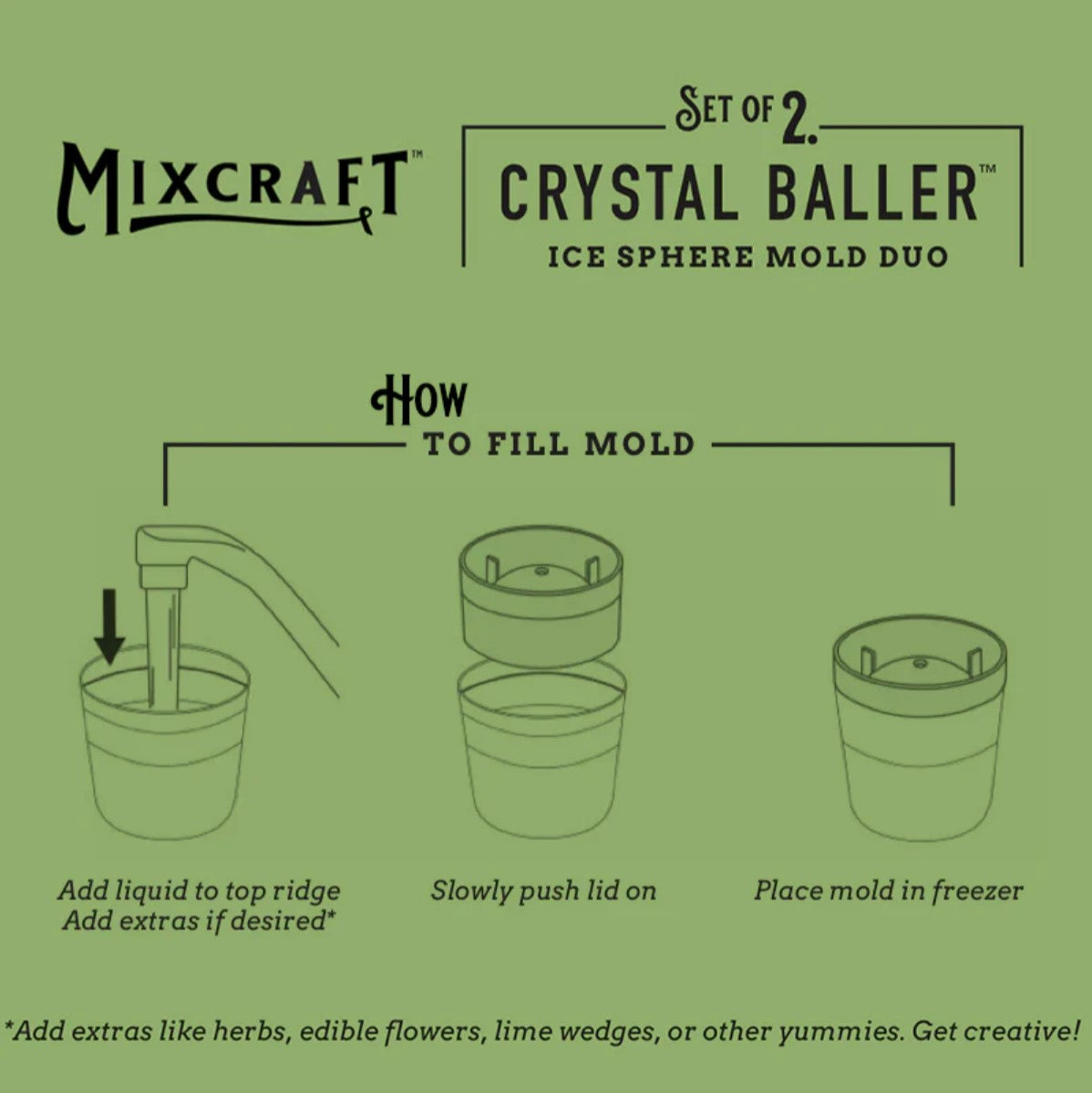 MIXCRAFT™

SET OF 2.
CRYSTAL BALLER™
ICE SPHERE MOLD DUO

HOW
TO FILL MOLD

Add liquid to top ridge
Add extras if desired*

Slowly push lid on

Place mold in freezer

*Add extras like herbs, edible flowers, lime wedges, or other yummies. Get creative!